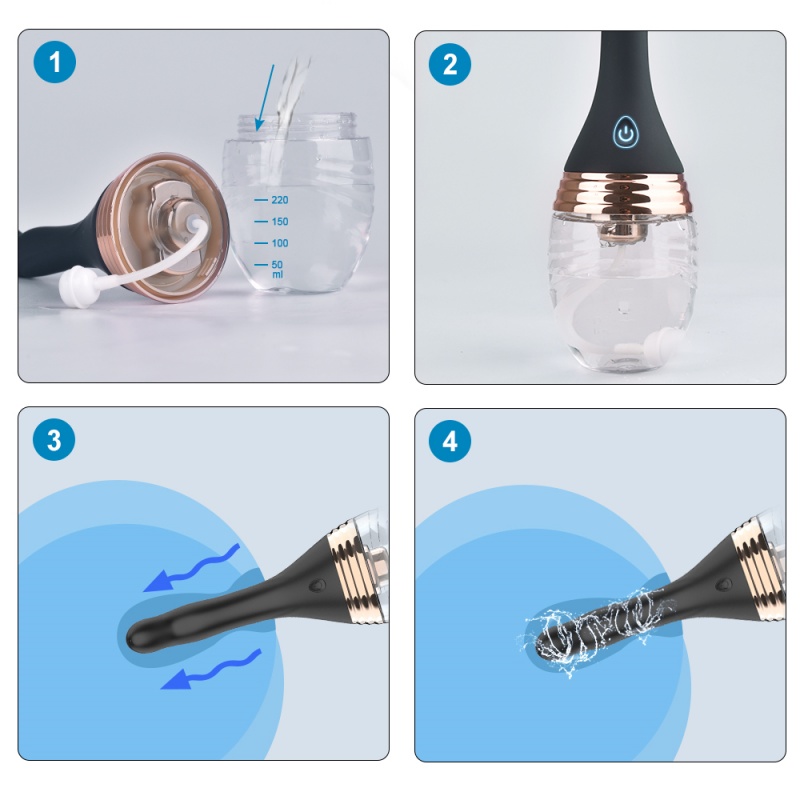 1

220
150
100
50
ml

2

3

4